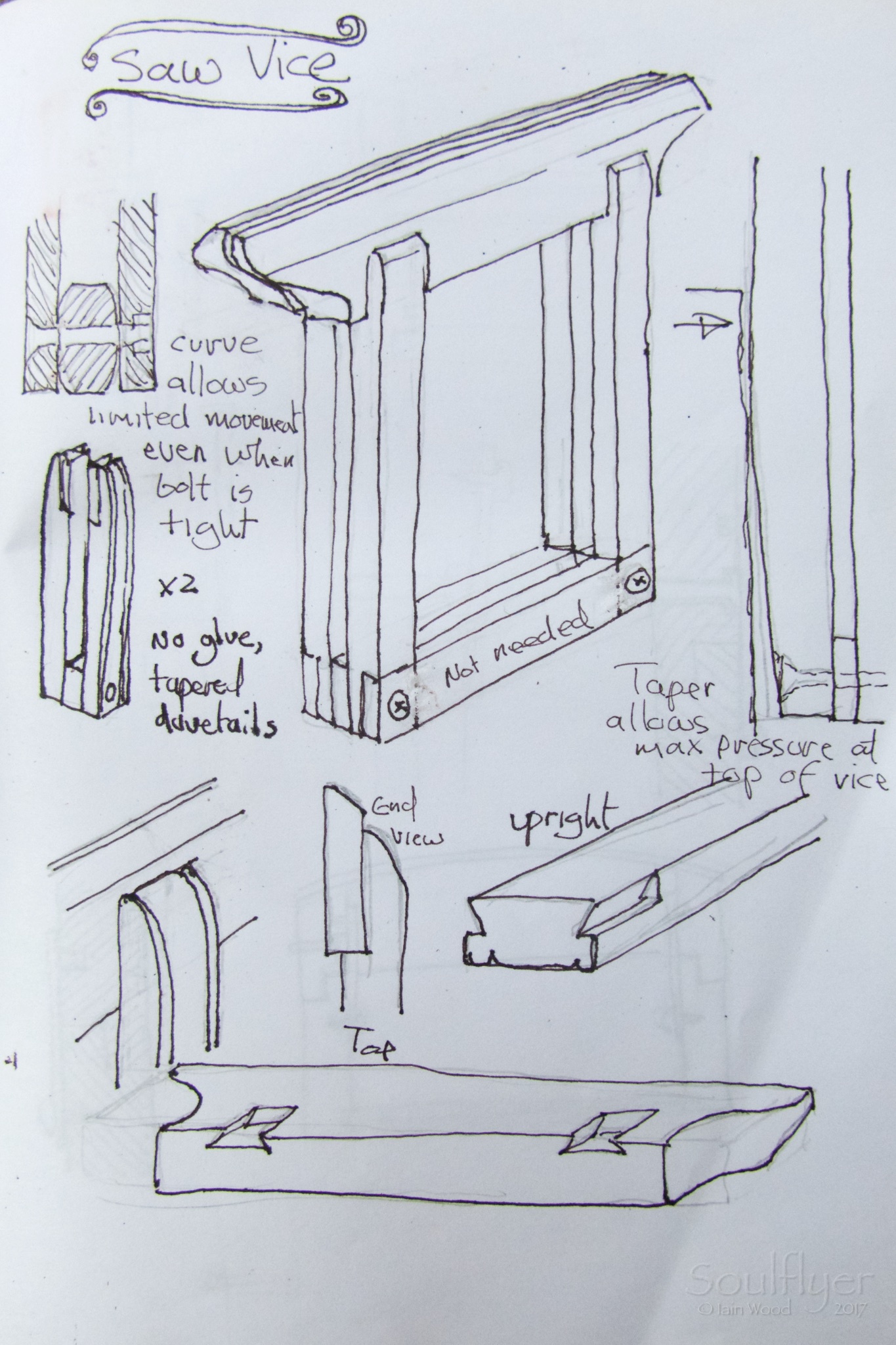 Saw Vice

curve allows limited movement even when bolt is tight

x2

No glue, tapered dovetails

Not needed

Taper allows max pressure at top of vice

End view

upright

Top

Soulflyer
© Iain Wood 2017